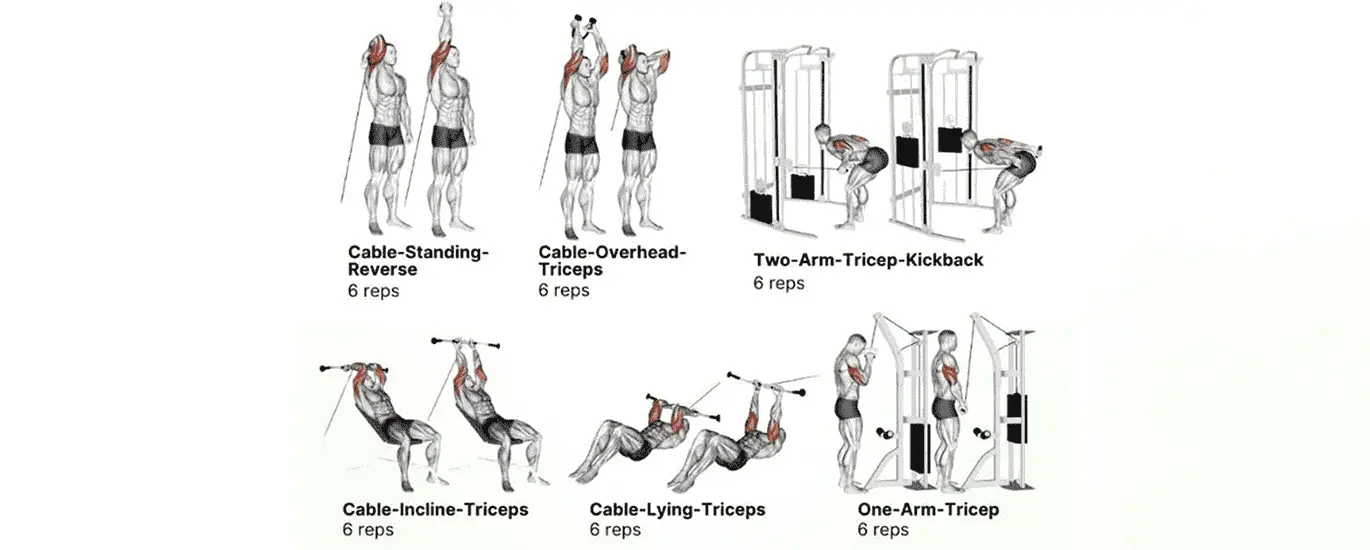 Cable-Standing-Reverse
6 reps

Cable-Overhead-Triceps
6 reps

Two-Arm-Tricep-Kickback
6 reps

Cable-Incline-Triceps
6 reps

Cable-Lying-Triceps
6 reps

One-Arm-Tricep
6 reps