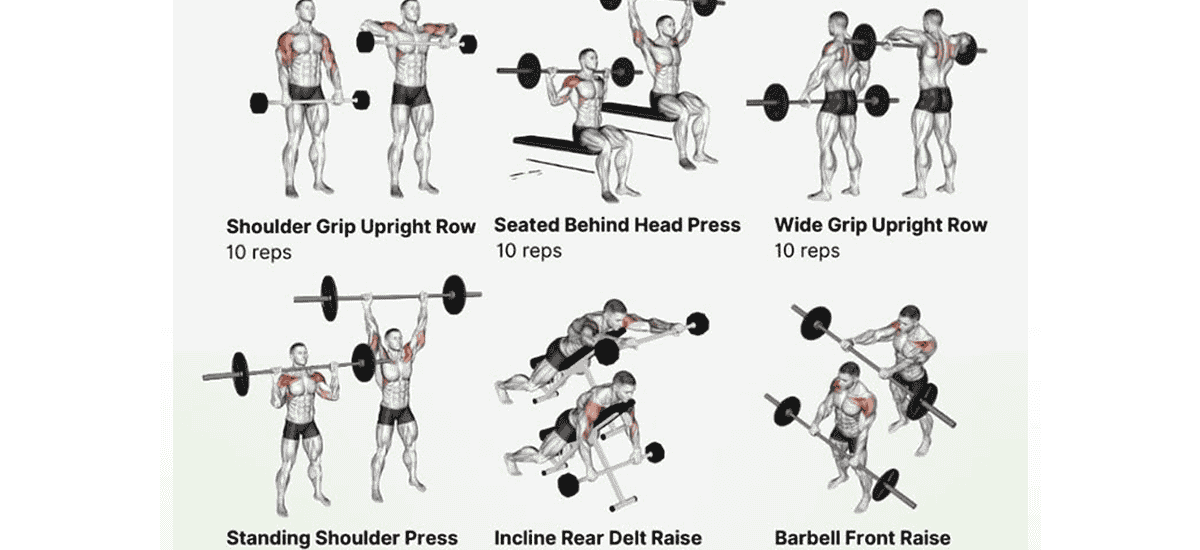 Shoulder Grip Upright Row
10 reps

Seated Behind Head Press
10 reps

Wide Grip Upright Row
10 reps

Standing Shoulder Press

Incline Rear Delt Raise

Barbell Front Raise