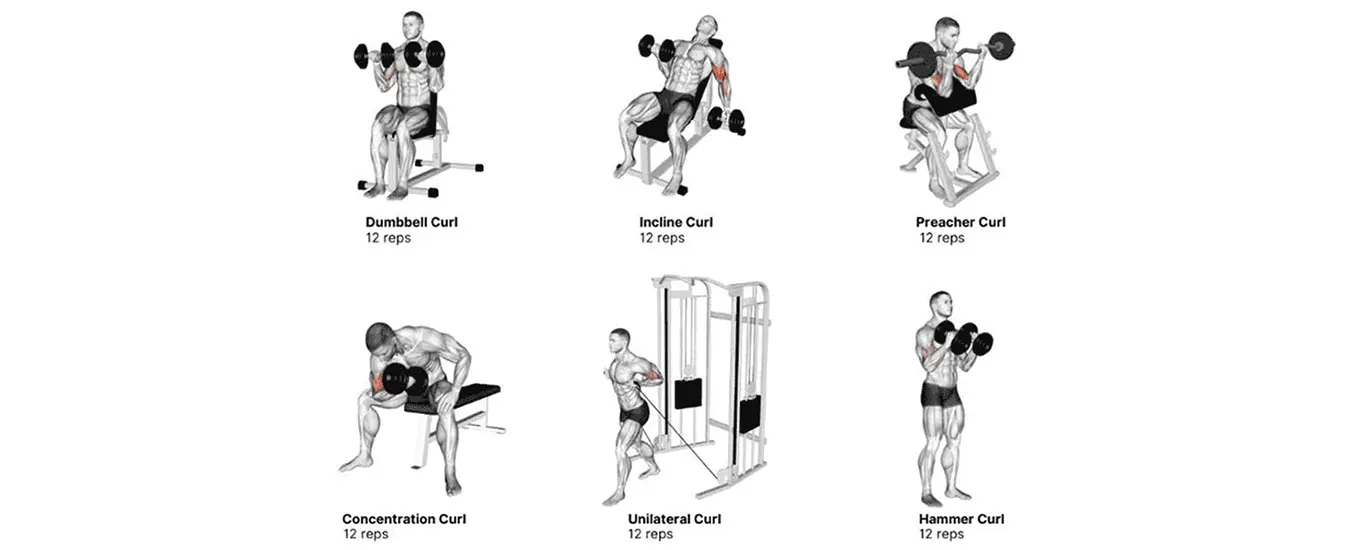 Dumbbell Curl
12 reps

Incline Curl
12 reps

Preacher Curl
12 reps

Concentration Curl
12 reps

Unilateral Curl
12 reps

Hammer Curl
12 reps