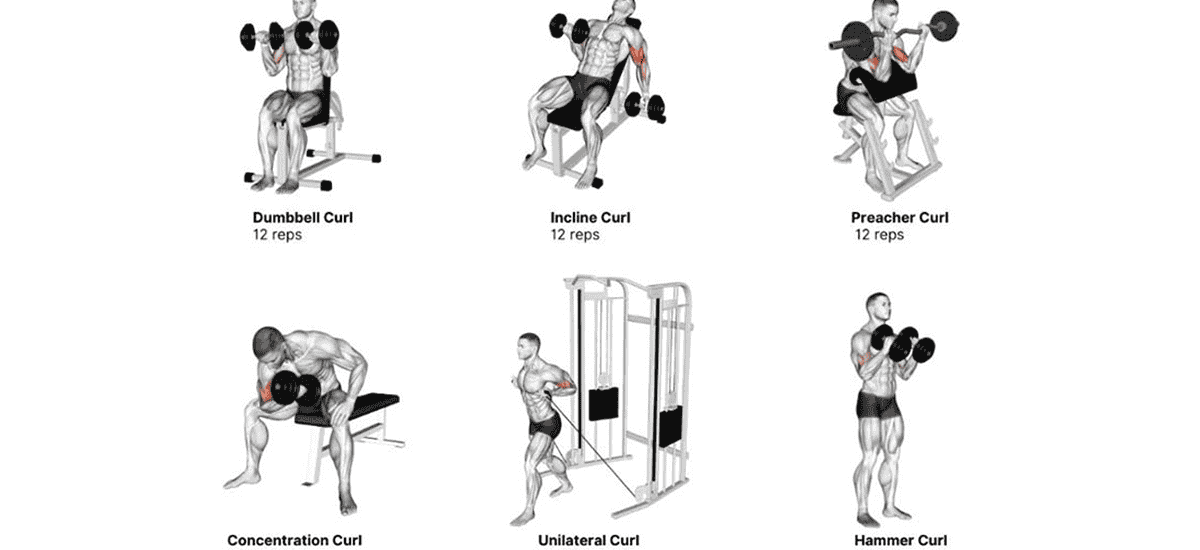 Dumbbell Curl
12 reps

Incline Curl
12 reps

Preacher Curl
12 reps

Concentration Curl

Unilateral Curl

Hammer Curl